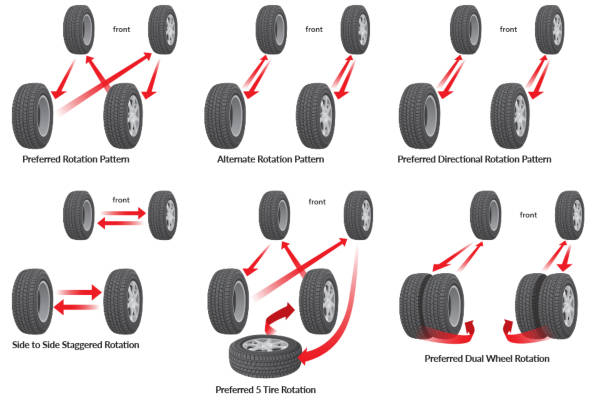 front

Preferred Rotation Pattern

front

Alternate Rotation Pattern

front

Preferred Directional Rotation Pattern

front

Side to Side Staggered Rotation

front

Preferred 5 Tire Rotation

front

Preferred Dual Wheel Rotation